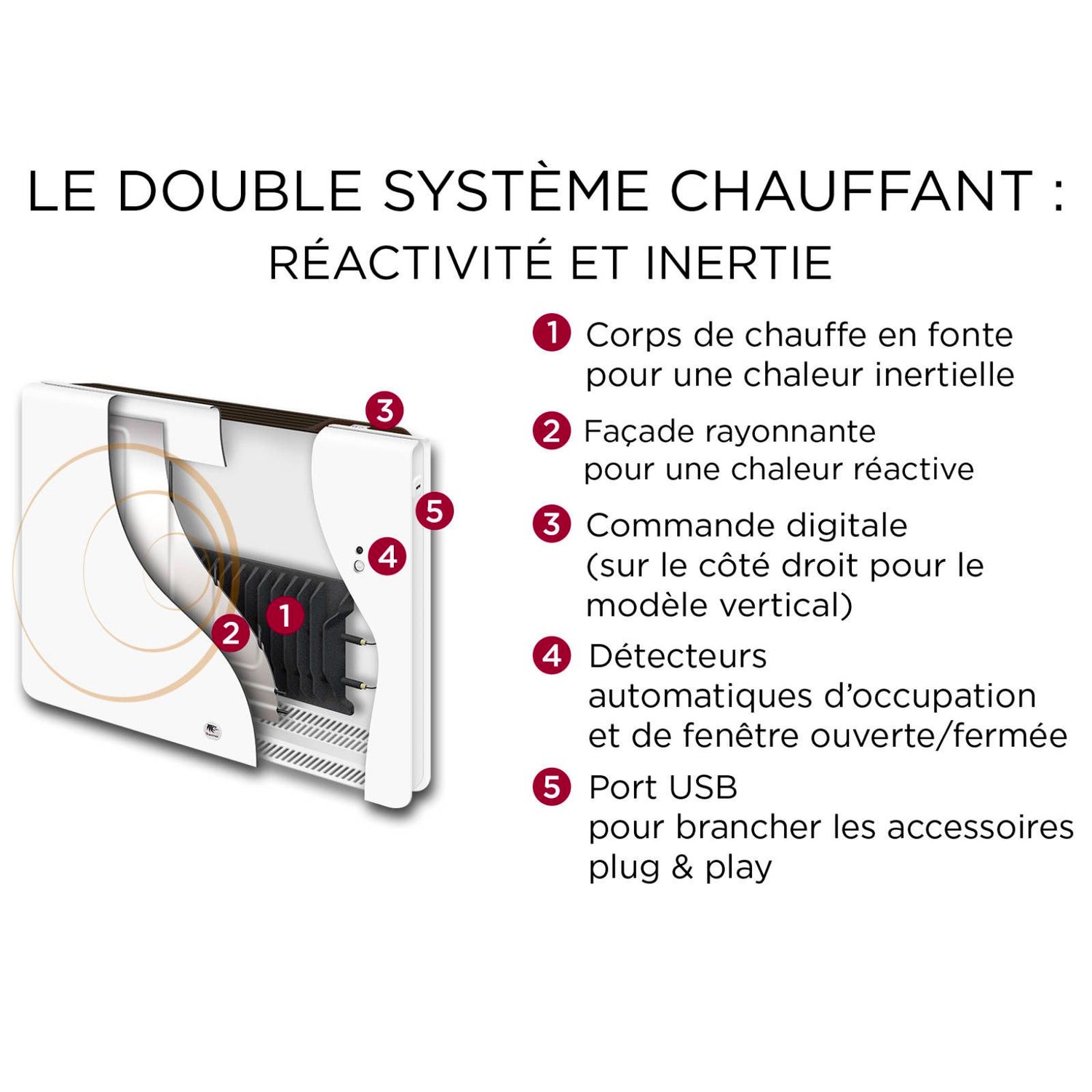 LE DOUBLE SYSTÈME CHAUFFANT :
RÉACTIVITÉ ET INERTIE

3

5

4

1

2

1 Corps de chauffe en fonte pour une chaleur inertielle

2 Façade rayonnante pour une chaleur réactive

3 Commande digitale (sur le côté droit pour le modèle vertical)

4 Détecteurs automatiques d'occupation et de fenêtre ouverte/fermée

5 Port USB pour brancher les accessoires plug & play