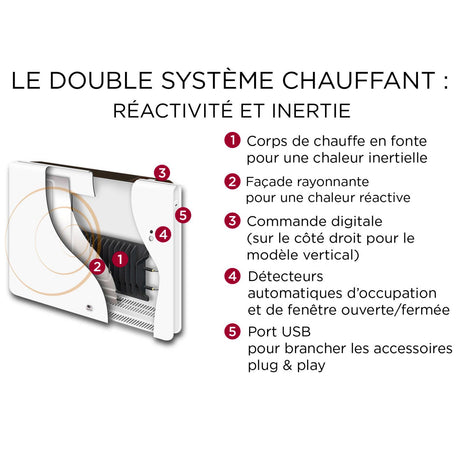 LE DOUBLE SYSTÈME CHAUFFANT :
RÉACTIVITÉ ET INERTIE

3
5
4
1
2

1 Corps de chauffe en fonte pour une chaleur inertielle

2 Façade rayonnante pour une chaleur réactive

3 Commande digitale (sur le côté droit pour le modèle vertical)

4 Détecteurs automatiques d'occupation et de fenêtre ouverte/fermée

5 Port USB pour brancher les accessoires plug & play