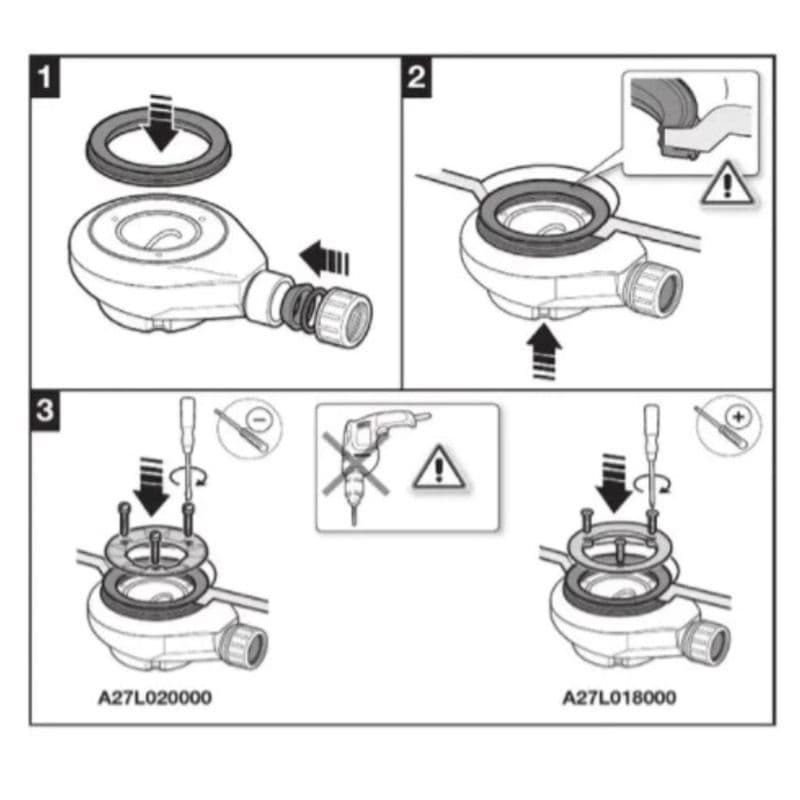 1

2

3

A27L020000

A27L018000