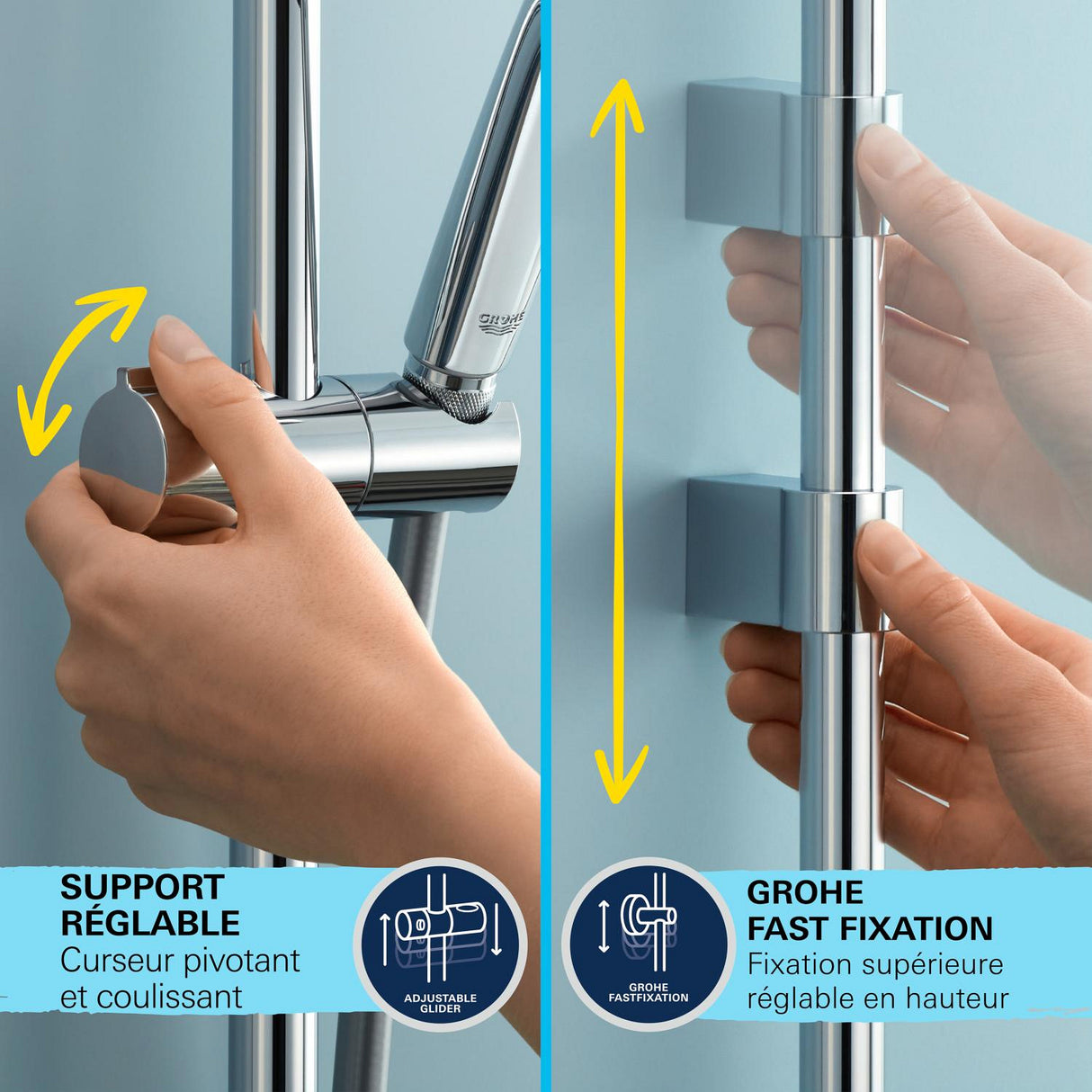 GROHE

SUPPORT RÉGLABLE
Curseur pivotant et coulissant

ADJUSTABLE GLIDER

GROHE FASTFIXATION

GROHE FAST FIXATION
Fixation supérieure réglable en hauteur