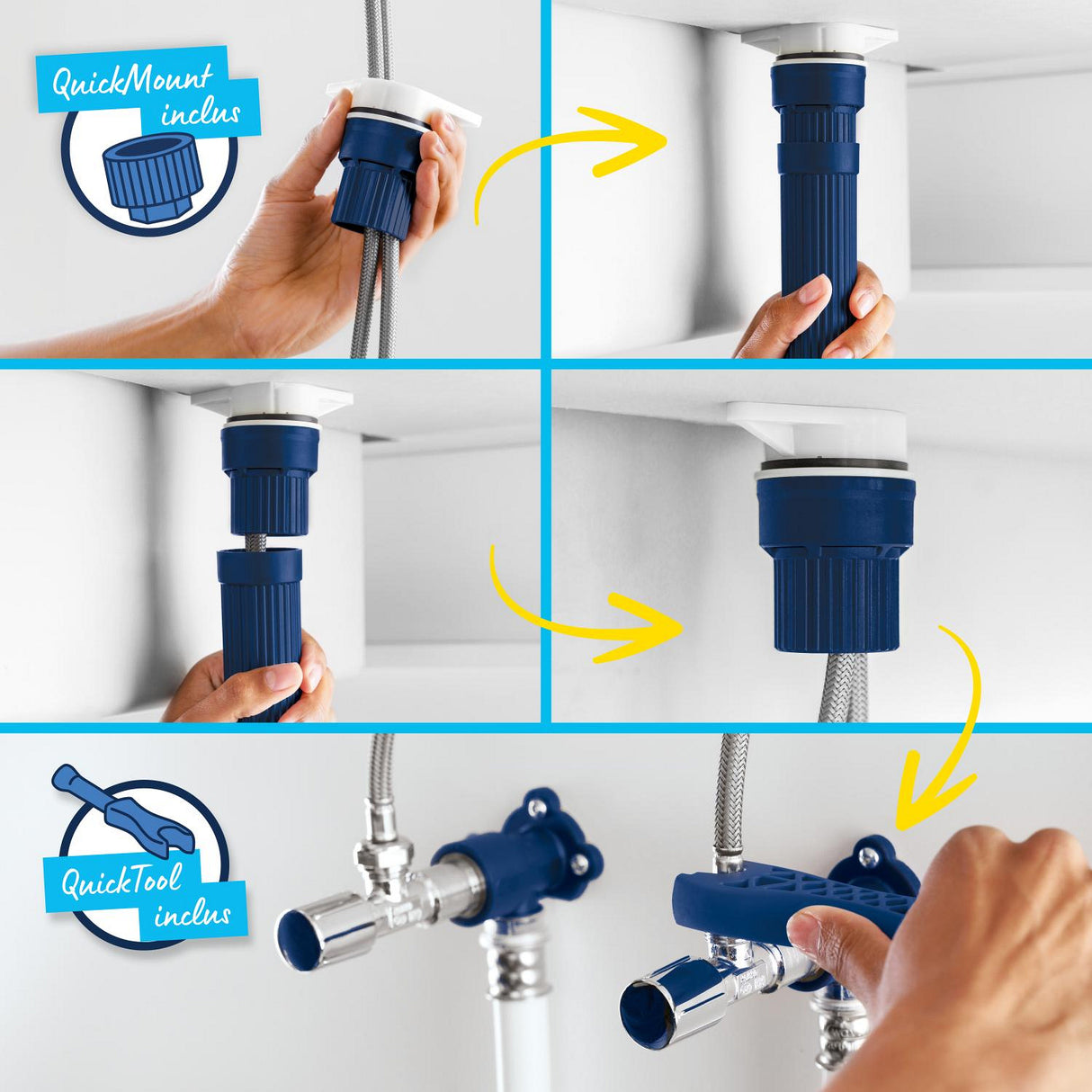 QuickMount inclus

QuickTool inclus