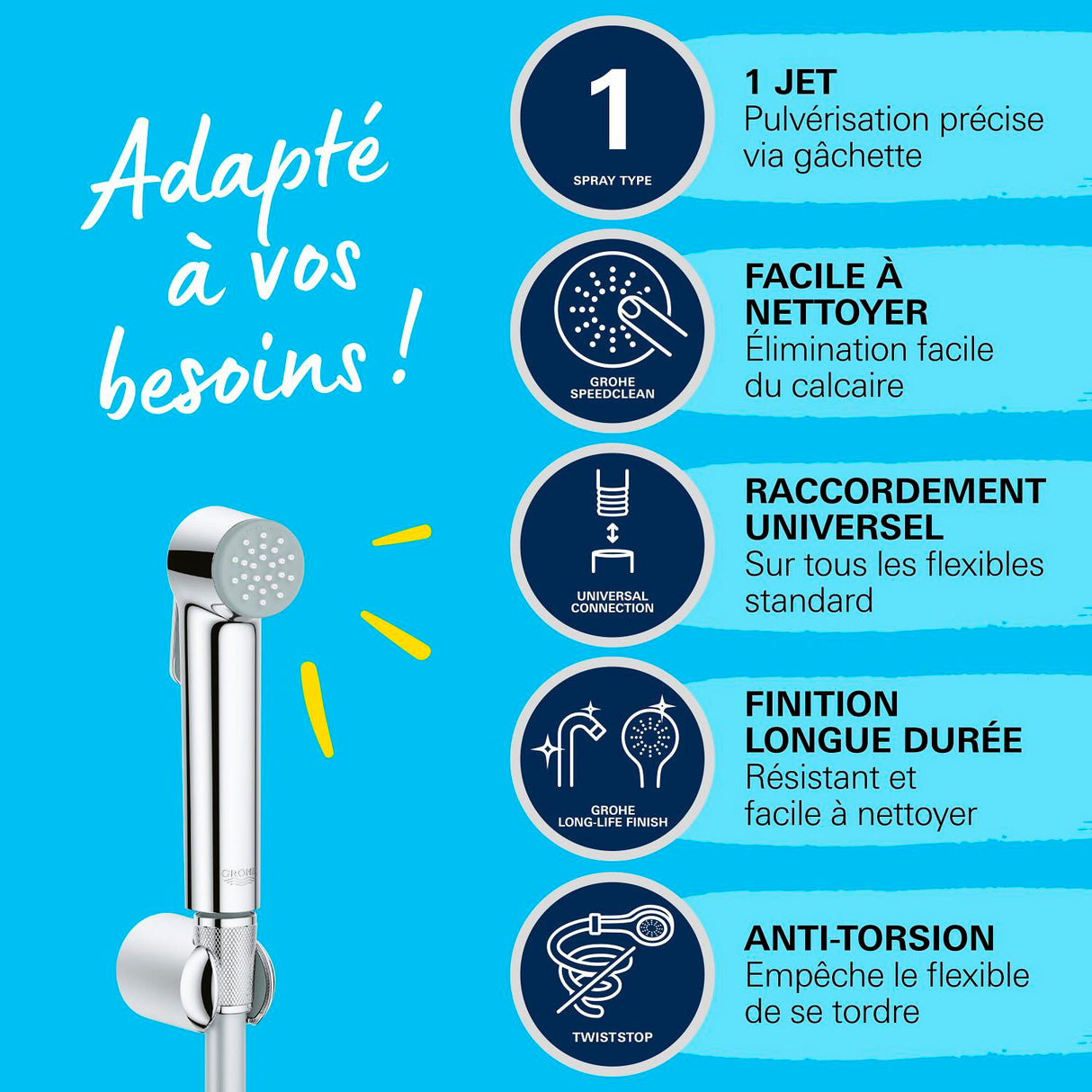 Adapté à vos besoins !

GROHE

1
SPRAY TYPE

1 JET
Pulvérisation précise via gâchette

GROHE SPEEDCLEAN

FACILE À NETTOYER
Élimination facile du calcaire

UNIVERSAL CONNECTION

RACCORDEMENT UNIVERSEL
Sur tous les flexibles standard

GROHE LONG-LIFE FINISH

FINITION LONGUE DURÉE
Résistant et facile à nettoyer

TWISTSTOP

ANTI-TORSION
Empêche le flexible de se tordre