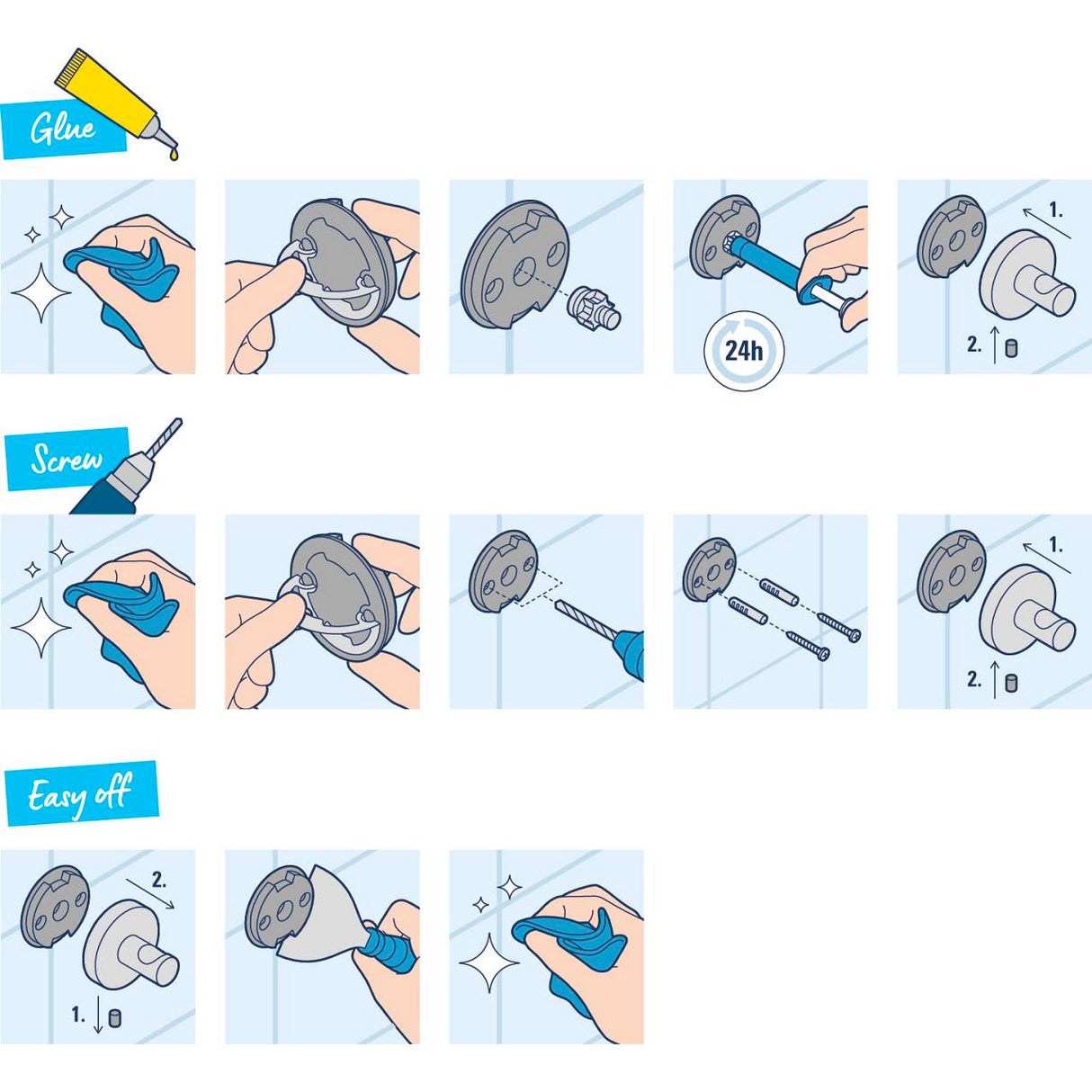 Glue

24h

1.

2.

Screw

1.

2.

Easy off

2.

1.