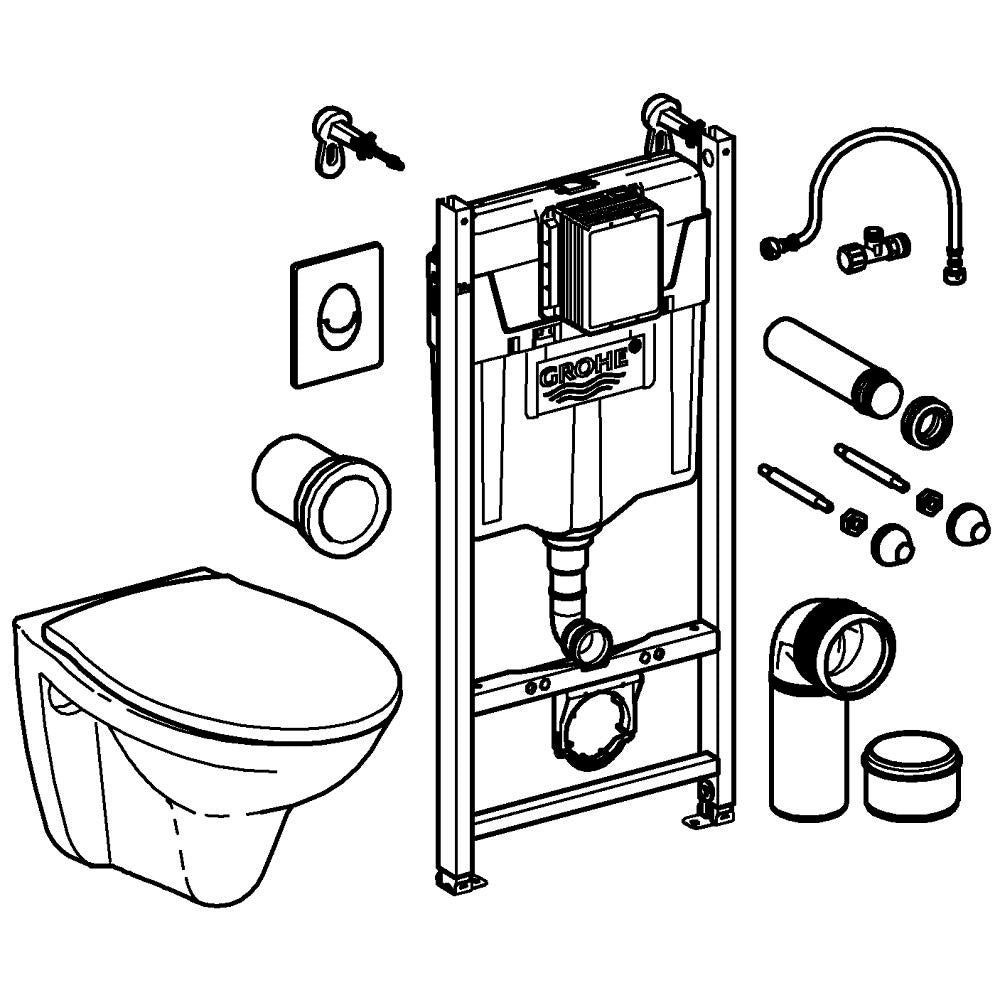 GROHE®