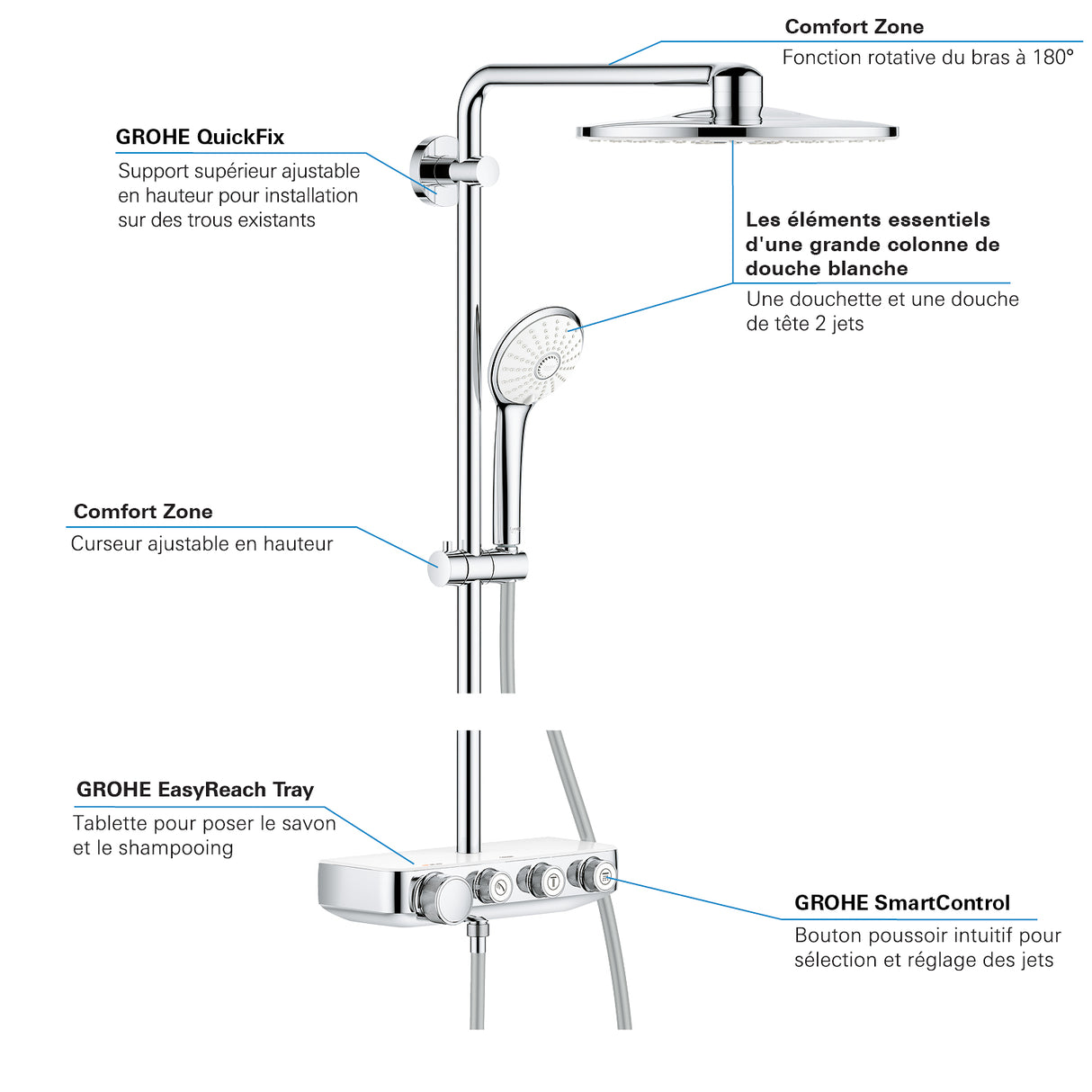 Comfort Zone
Fonction rotative du bras à 180°

GROHE QuickFix
Support supérieur ajustable en hauteur pour installation sur des trous existants

Les éléments essentiels d'une grande colonne de douche blanche
Une douchette et une douche de tête 2 jets

Comfort Zone
Curseur ajustable en hauteur

GROHE EasyReach Tray
Tablette pour poser le savon et le shampooing

GROHE SmartControl
Bouton poussoir intuitif pour sélection et réglage des jets