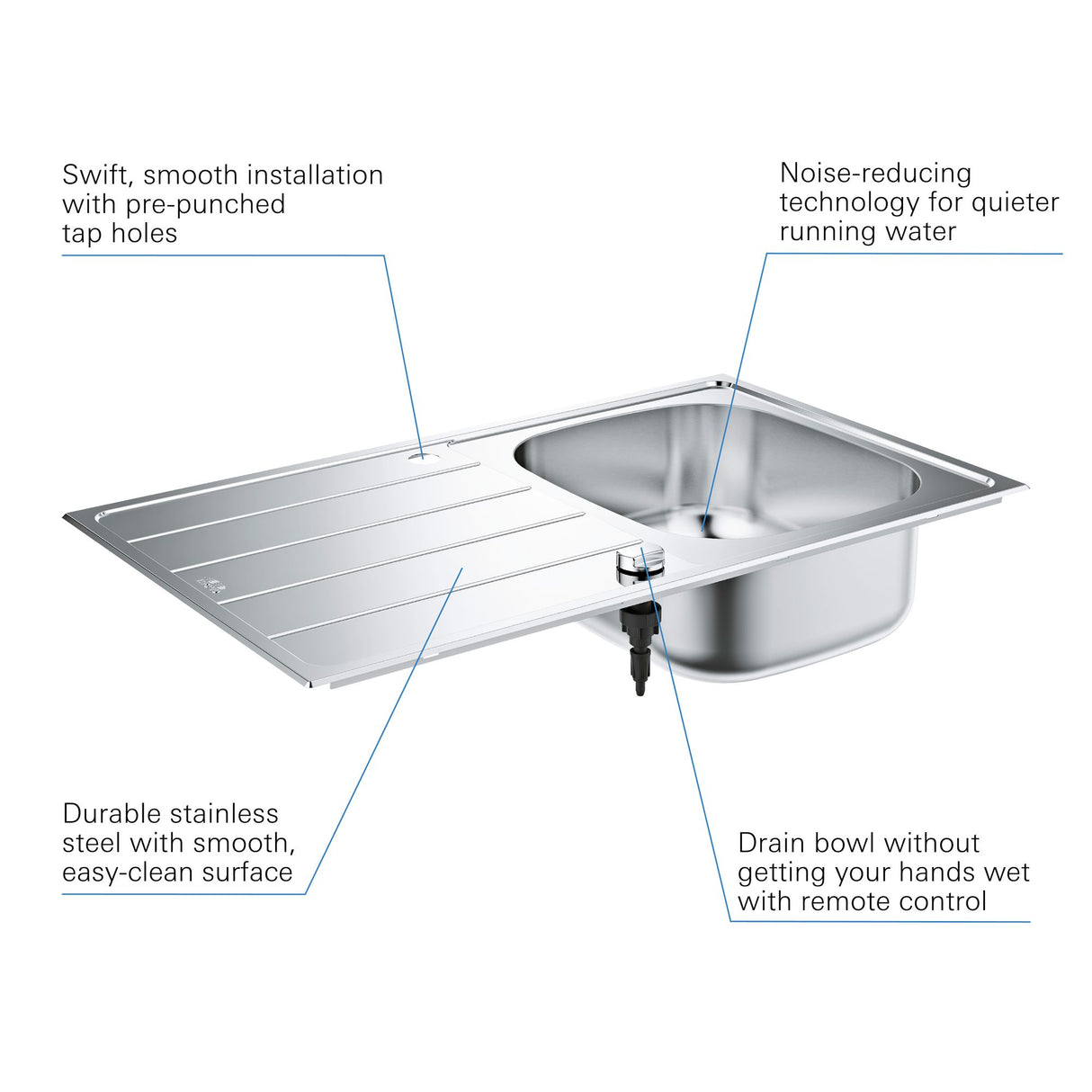 Swift, smooth installation with pre-punched tap holes

Noise-reducing technology for quieter running water

Durable stainless steel with smooth, easy-clean surface

Drain bowl without getting your hands wet with remote control