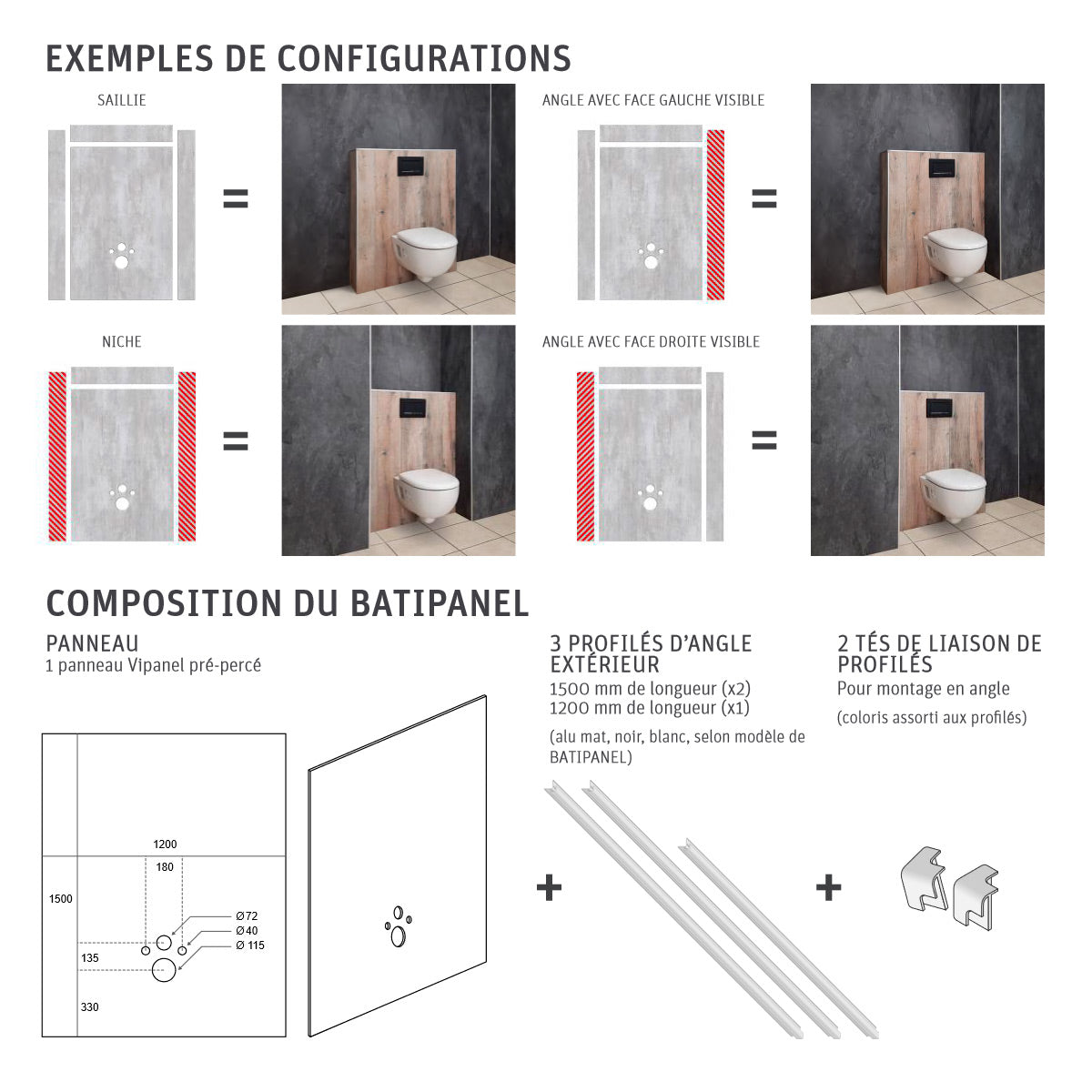 EXEMPLES DE CONFIGURATIONS

SAILLIE

=

ANGLE AVEC FACE GAUCHE VISIBLE

=

NICHE

=

ANGLE AVEC FACE DROITE VISIBLE

=

COMPOSITION DU BATIPANEL

PANNEAU
1 panneau Vipanel pré-percé

1200
180
1500
Ø72
Ø40
Ø 115
135
330

+

3 PROFILÉS D'ANGLE EXTÉRIEUR
1500 mm de longueur (x2)
1200 mm de longueur (x1)

(alu mat, noir, blanc, selon modèle de BATIPANEL)

+

2 TÉS DE LIAISON DE PROFILÉS
Pour montage en angle

(coloris assorti aux profilés)