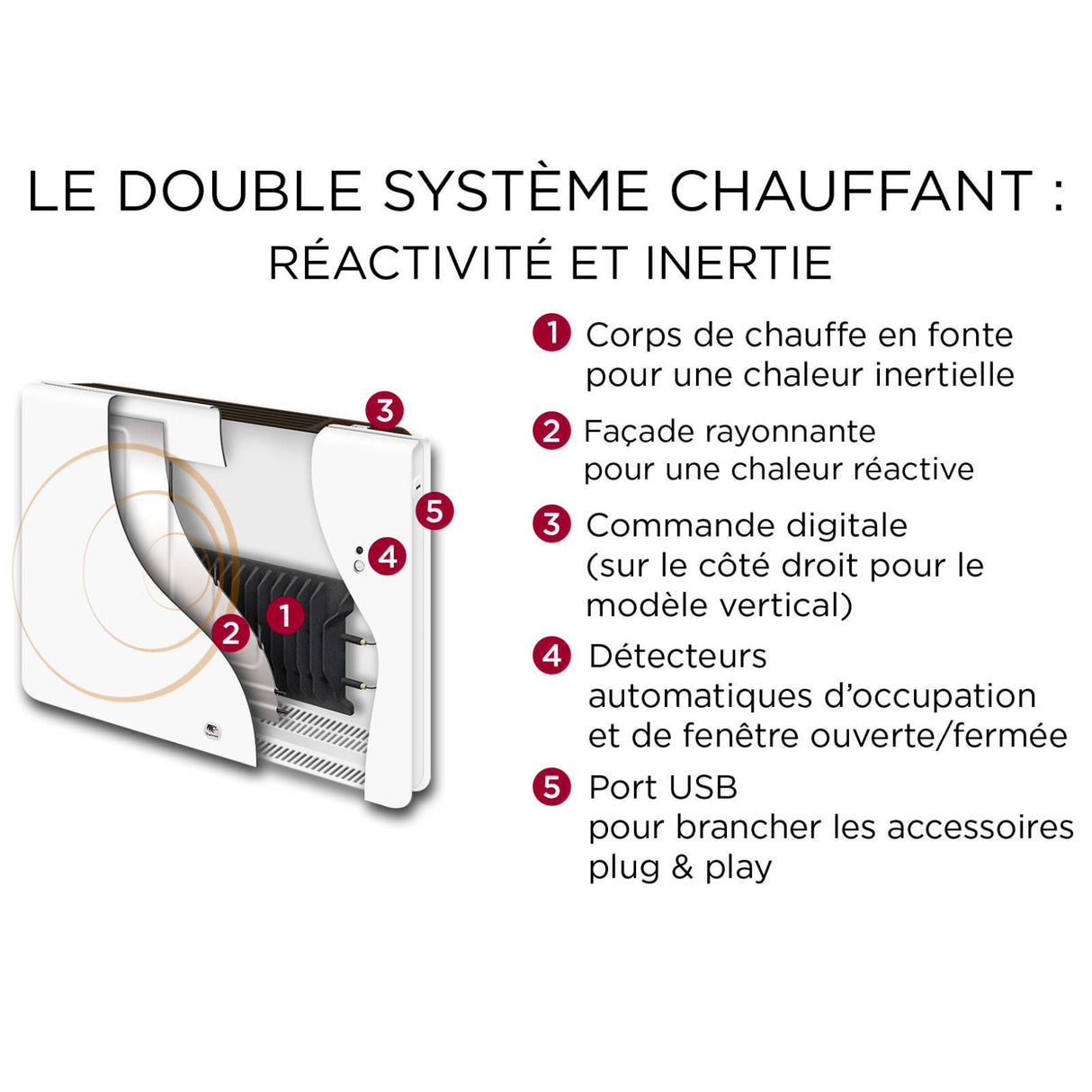 LE DOUBLE SYSTÈME CHAUFFANT :
RÉACTIVITÉ ET INERTIE

3
5
4
1
2

1 Corps de chauffe en fonte pour une chaleur inertielle

2 Façade rayonnante pour une chaleur réactive

3 Commande digitale (sur le côté droit pour le modèle vertical)

4 Détecteurs automatiques d'occupation et de fenêtre ouverte/fermée

5 Port USB pour brancher les accessoires plug & play