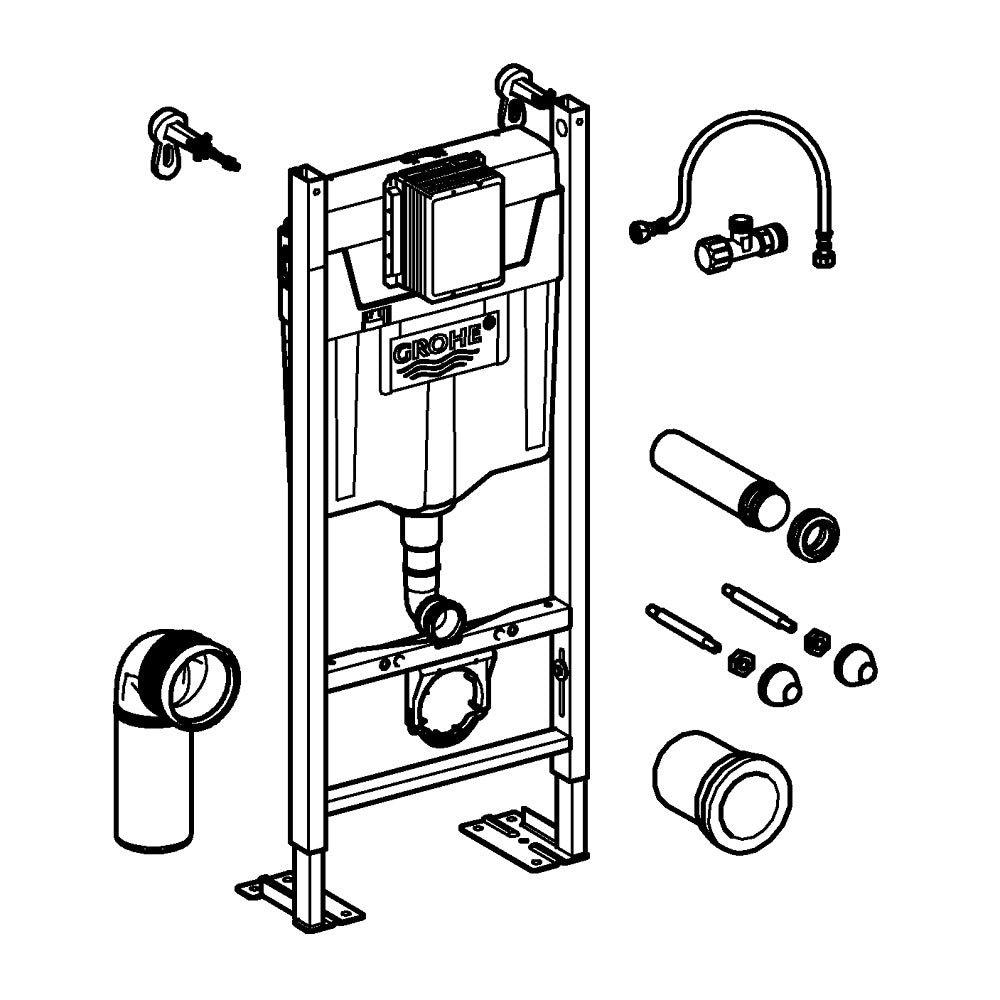 GROHE