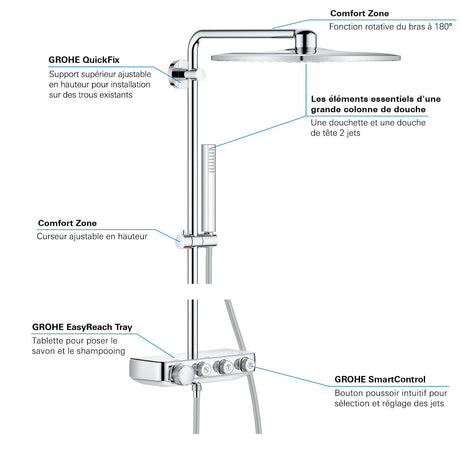 Comfort Zone
Fonction rotative du bras à 180°

GROHE QuickFix
Support supérieur ajustable en hauteur pour installation sur des trous existants

Les éléments essentiels d'une grande colonne de douche
Une douchette et une douche de tête 2 jets

Comfort Zone
Curseur ajustable en hauteur

GROHE EasyReach Tray
Tablette pour poser le savon et le shampooing

GROHE SmartControl
Bouton poussoir intuitif pour sélection et réglage des jets