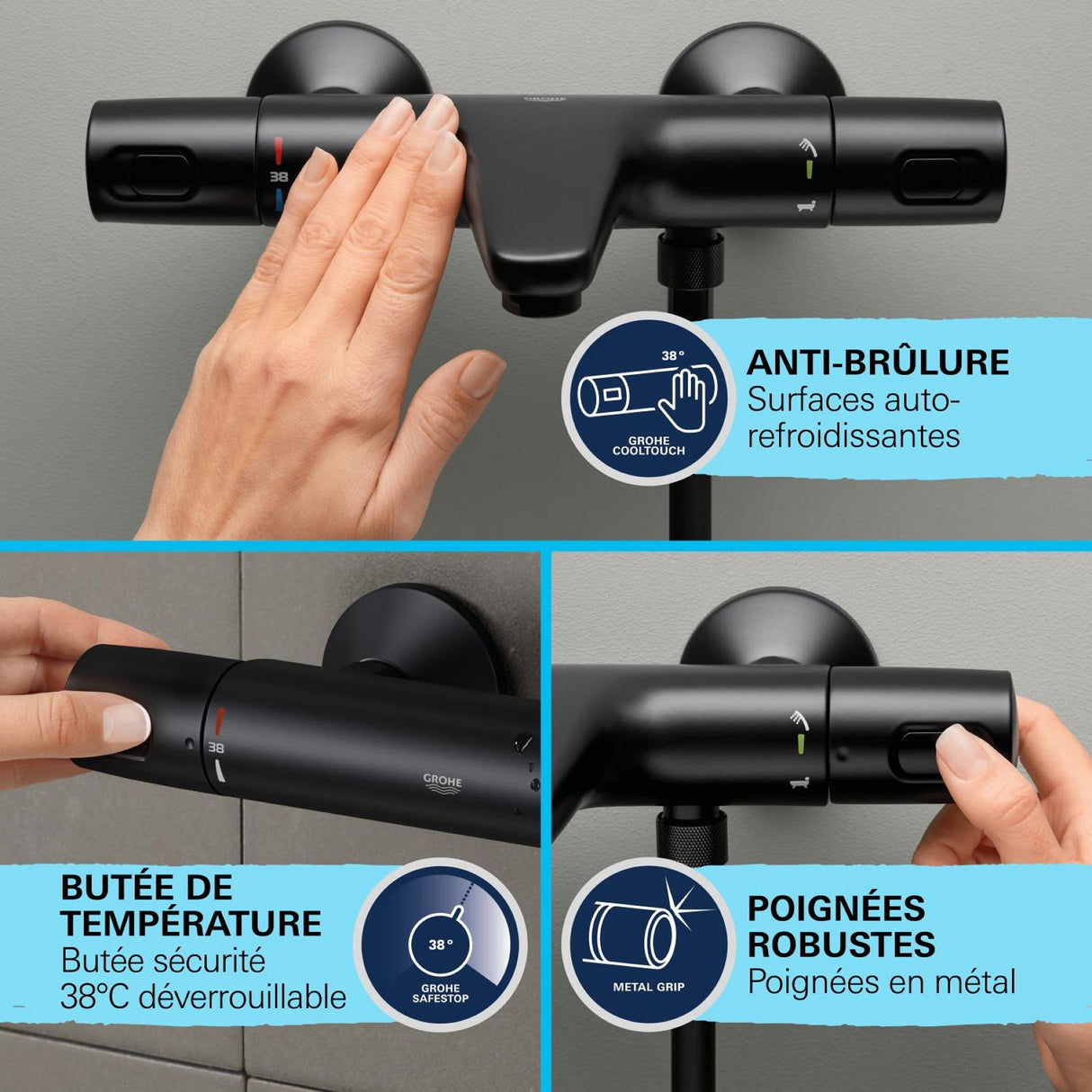 GROHE

38

38°

GROHE COOLTOUCH

ANTI-BRÛLURE
Surfaces auto-refroidissantes

38

GROHE

BUTÉE DE TEMPÉRATURE
Butée sécurité 38°C déverrouillable

38°

GROHE SAFESTOP

METAL GRIP

POIGNÉES ROBUSTES
Poignées en métal