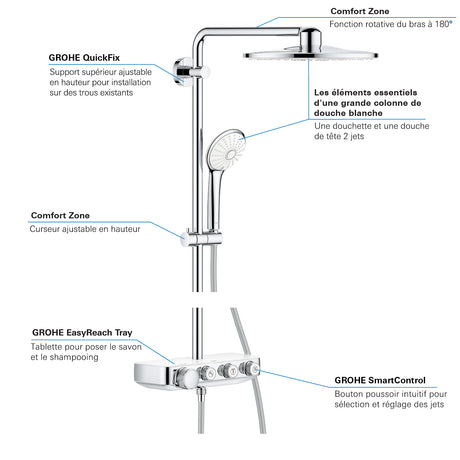 Comfort Zone
Fonction rotative du bras à 180°

GROHE QuickFix
Support supérieur ajustable en hauteur pour installation sur des trous existants

Les éléments essentiels d'une grande colonne de douche blanche
Une douchette et une douche de tête 2 jets

Comfort Zone
Curseur ajustable en hauteur

GROHE EasyReach Tray
Tablette pour poser le savon et le shampooing

GROHE SmartControl
Bouton poussoir intuitif pour sélection et réglage des jets