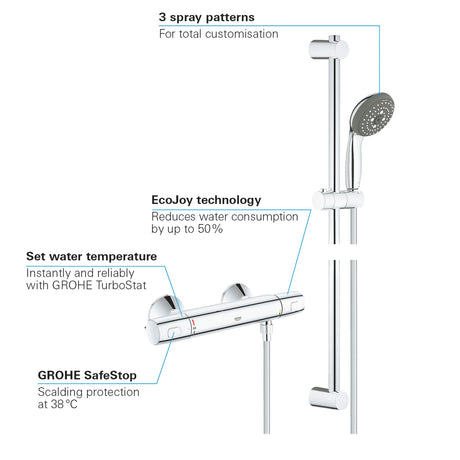 3 spray patterns
For total customisation

EcoJoy technology
Reduces water consumption by up to 50%

Set water temperature
Instantly and reliably with GROHE TurboStat

GROHE SafeStop
Scalding protection at 38°C