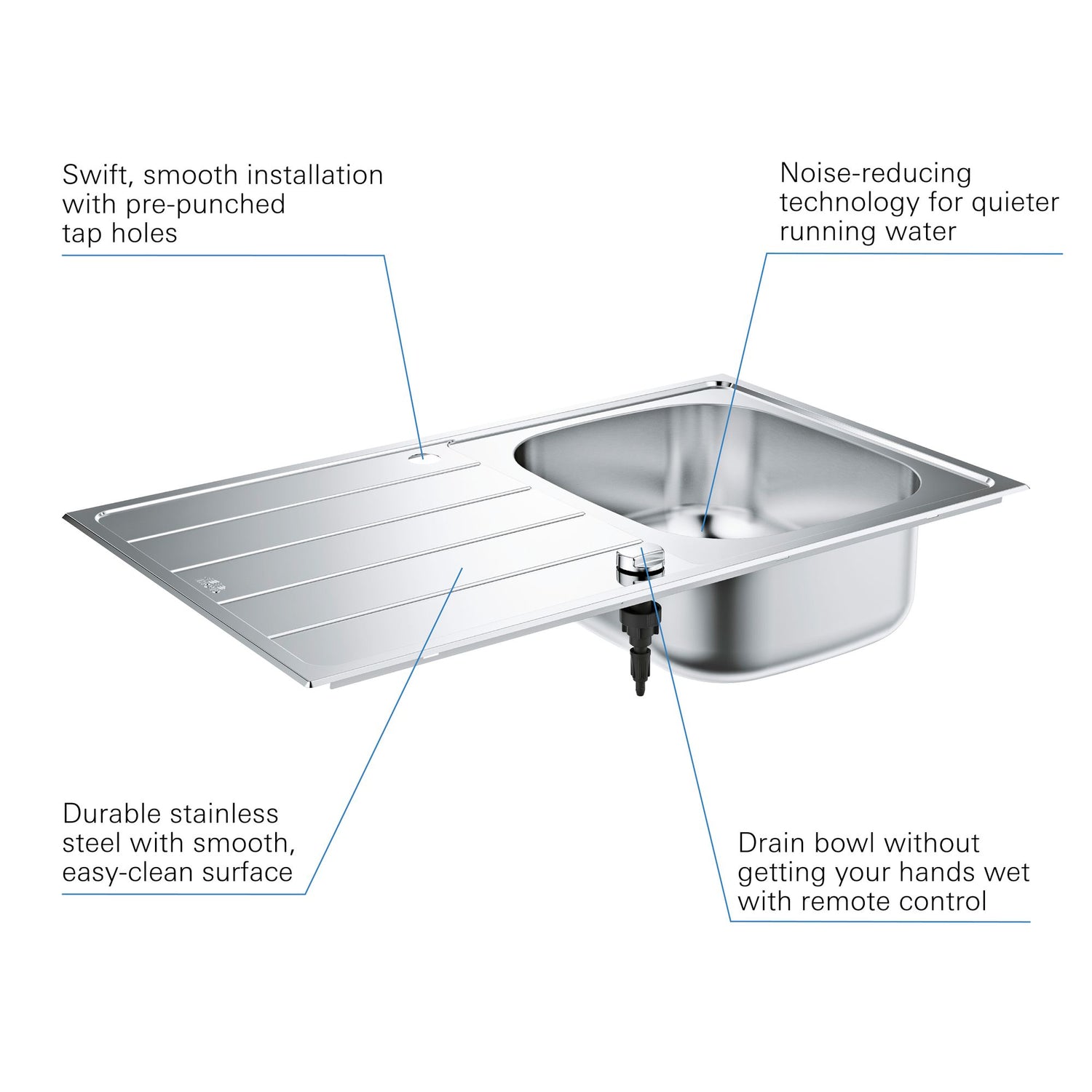 Swift, smooth installation with pre-punched tap holes

Noise-reducing technology for quieter running water

Durable stainless steel with smooth, easy-clean surface

Drain bowl without getting your hands wet with remote control